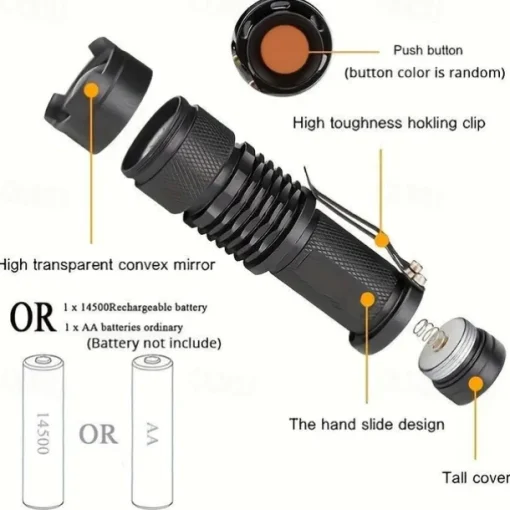 Push button
(button color is random)

High toughness hokling clip

High transparent convex mirror

OR 1 x 14500Rechargeable battery
1 x AA batteries ordinary
(Battery not include)

14500 OR AA

The hand slide design

Tall cover