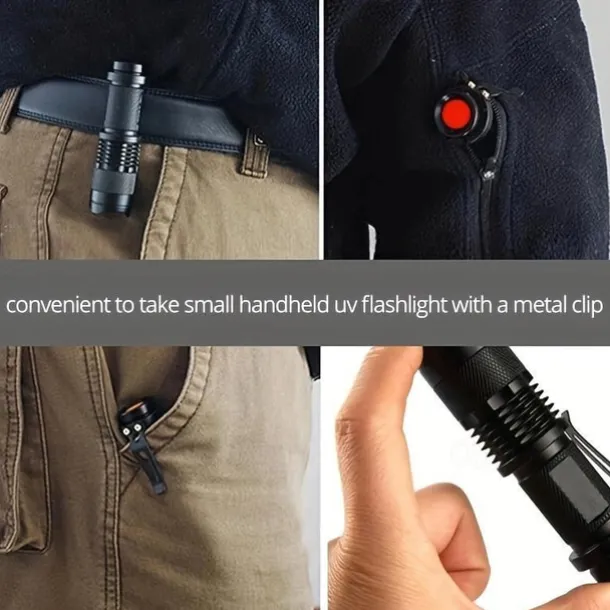 convenient to take small handheld uv flashlight with a metal clip