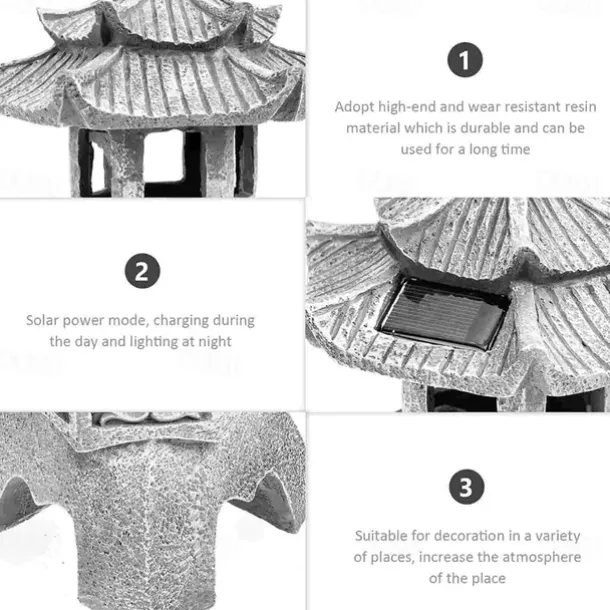 1

Adopt high-end and wear resistant resin material which is durable and can be used for a long time

2

Solar power mode, charging during the day and lighting at night

3

Suitable for decoration in a variety of places, increase the atmosphere of the place