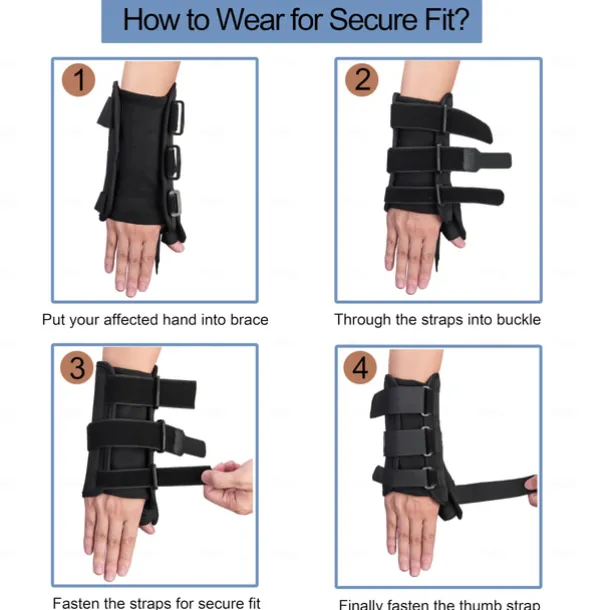 How to Wear for Secure Fit?

1

Put your affected hand into brace

2

Through the straps into buckle

3

Fasten the straps for secure fit

4

Finally fasten the thumb strap