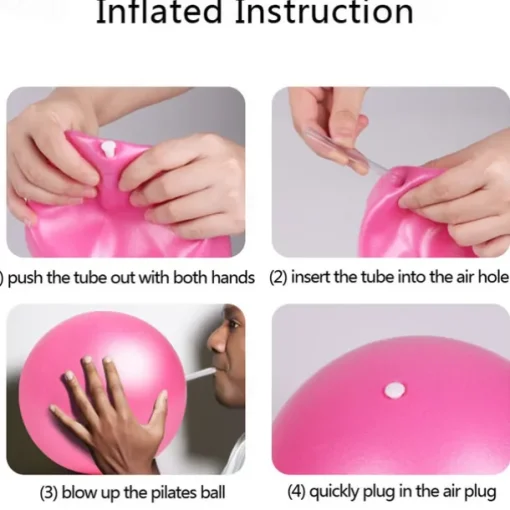 Inflated Instruction

) push the tube out with both hands

(2) insert the tube into the air hole

(3) blow up the pilates ball

(4) quickly plug in the air plug