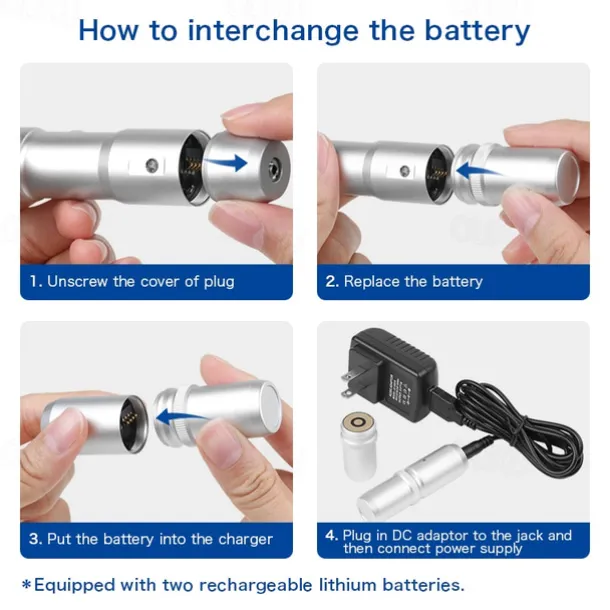 How to interchange the battery

1. Unscrew the cover of plug

2. Replace the battery

3. Put the battery into the charger

4. Plug in DC adaptor to the jack and then connect power supply

*Equipped with two rechargeable lithium batteries.