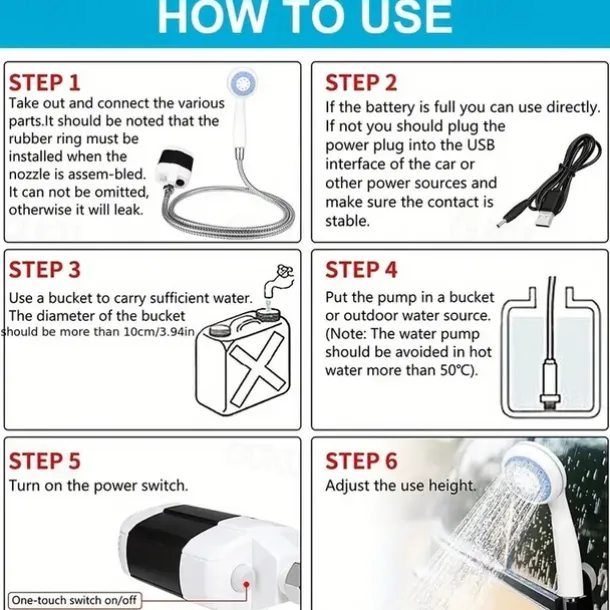 HOW TO USE

STEP 1
Take out and connect the various parts.It should be noted that the rubber ring must be installed when the nozzle is assem-bled. It can not be omitted, otherwise it will leak.

STEP 2
If the battery is full you can use directly. If not you should plug the power plug into the USB interface of the car or other power sources and make sure the contact is stable.

STEP 3
Use a bucket to carry sufficient water. The diameter of the bucket should be more than 10cm/3.94in

STEP 4
Put the pump in a bucket or outdoor water source. (Note: The water pump should be avoided in hot water more than 50°C).

STEP 5
Turn on the power switch.

One-touch switch on/off

STEP 6
Adjust the use height.