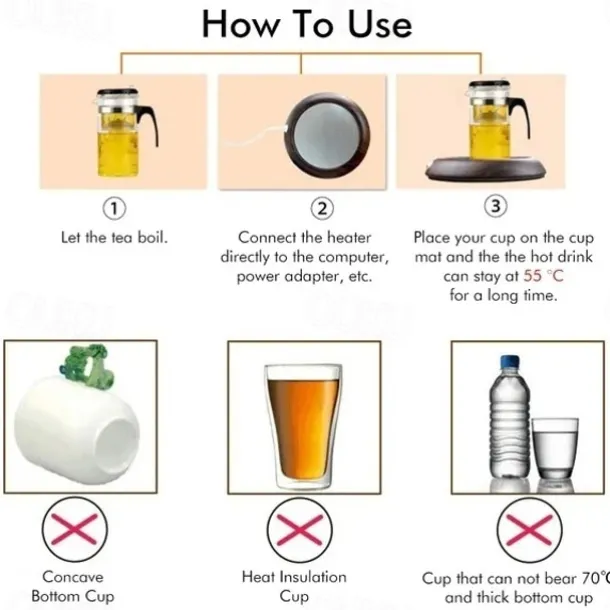 How To Use

①

Let the tea boil.

②

Connect the heater directly to the computer, power adapter, etc.

③

Place your cup on the cup mat and the the hot drink can stay at 55 °C for a long time.

Concave Bottom Cup

Heat Insulation Cup

Cup that can not bear 70°C and thick bottom cup