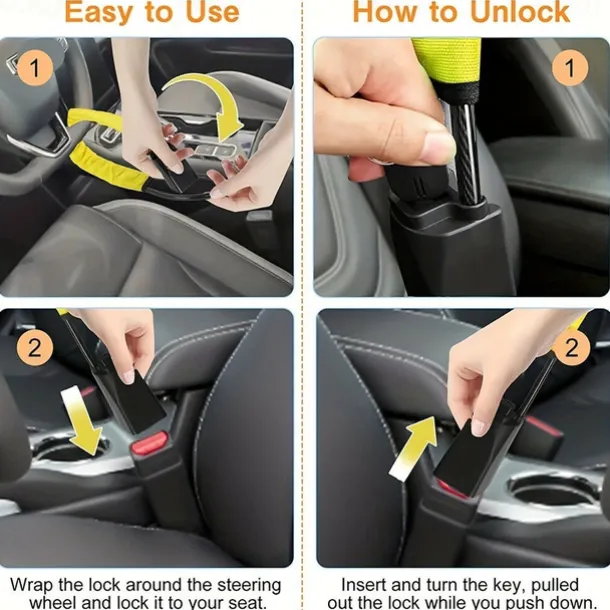 Easy to Use

1

2

Wrap the lock around the steering wheel and lock it to your seat.

How to Unlock

1

2

Insert and turn the key, pulled out the lock while you push down.