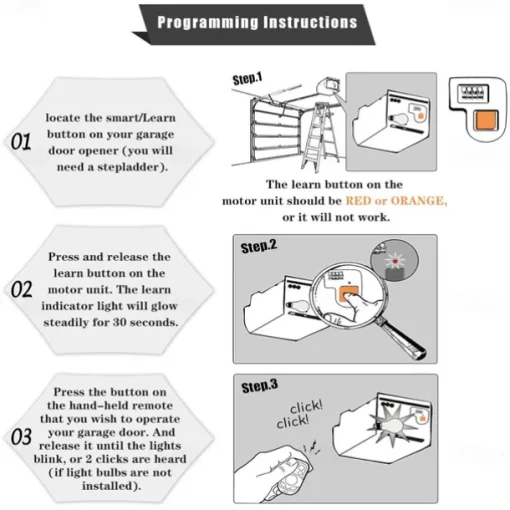 Programming Instructions

01 locate the smart/Learn button on your garage door opener (you will need a stepladder).

Step.1

The learn button on the motor unit should be RED or ORANGE, or it will not work.

02 Press and release the learn button on the motor unit. The learn indicator light will glow steadily for 30 seconds.

Step.2

03 Press the button on the hand-held remote that you wish to operate your garage door. And release it until the lights blink, or 2 clicks are heard (if light bulbs are not installed).

Step.3

click!
click!