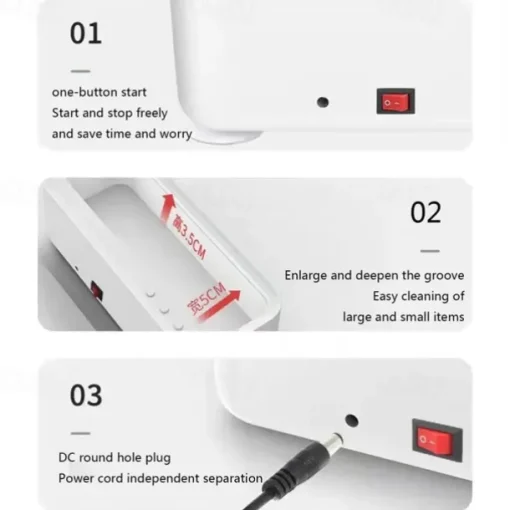 01

one-button start
Start and stop freely
and save time and worry

高3.5CM

宽5CM

02

Enlarge and deepen the groove
Easy cleaning of
large and small items

03

DC round hole plug
Power cord independent separation