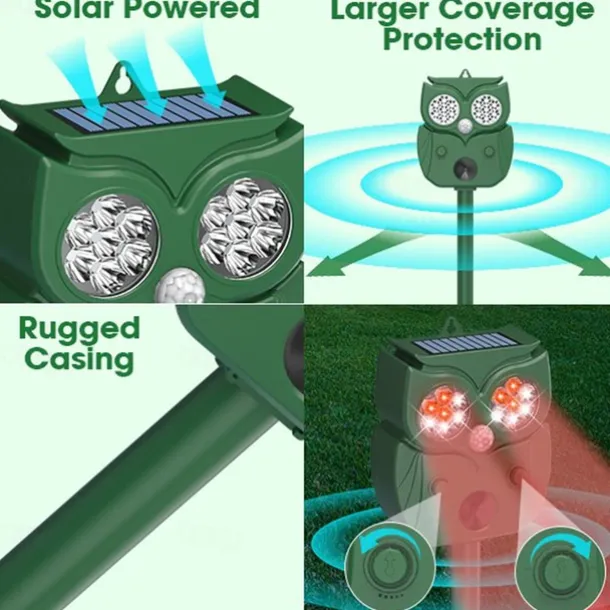 Solar Powered

Larger Coverage Protection

Rugged Casing