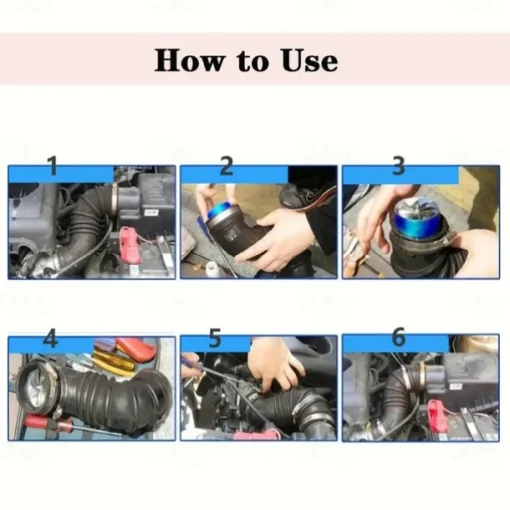 How to Use

1

2

3

4

5

6