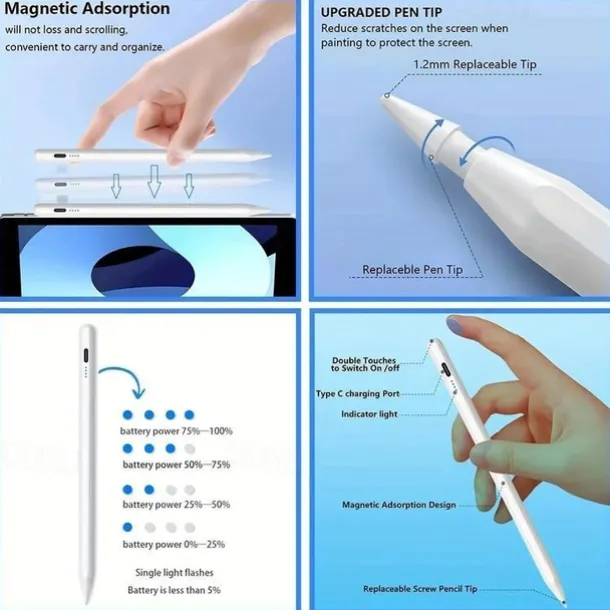 Magnetic Adsorption
will not loss and scrolling, convenient to carry and organize.

UPGRADED PEN TIP
Reduce scratches on the screen when painting to protect the screen.

1.2mm Replaceable Tip

Replaceble Pen Tip

battery power 75%—100%

battery power 50%—75%

battery power 25%—50%

battery power 0%—25%

Single light flashes
Battery is less than 5%

Double Touches to Switch On /off

Type C charging Port

Indicator light

Magnetic Adsorption Design

Replaceable Screw Pencil Tip