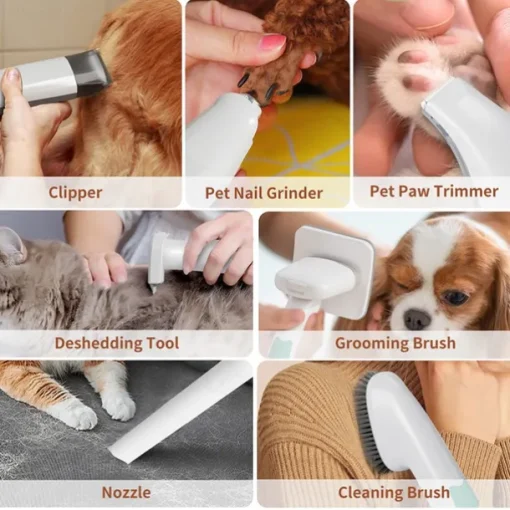 Clipper

Pet Nail Grinder

Pet Paw Trimmer

Deshedding Tool

Grooming Brush

Nozzle

Cleaning Brush