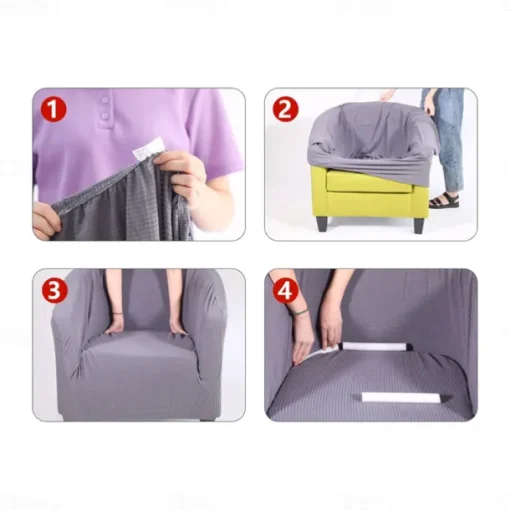 1

2

3

4