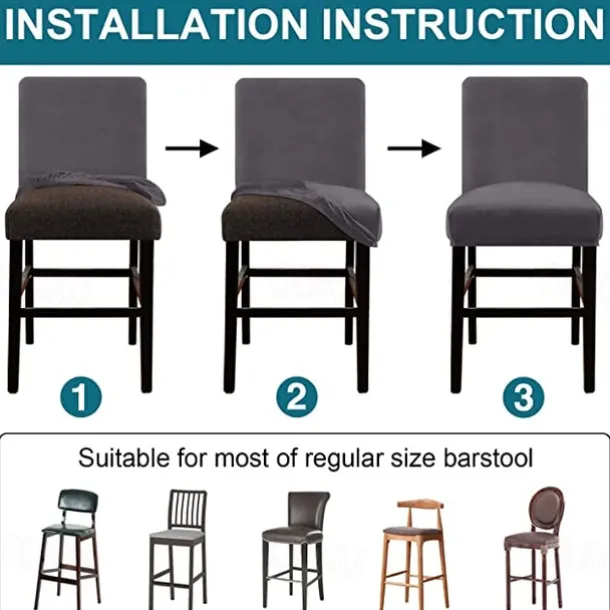 INSTALLATION INSTRUCTION

1

2

3

Suitable for most of regular size barstool