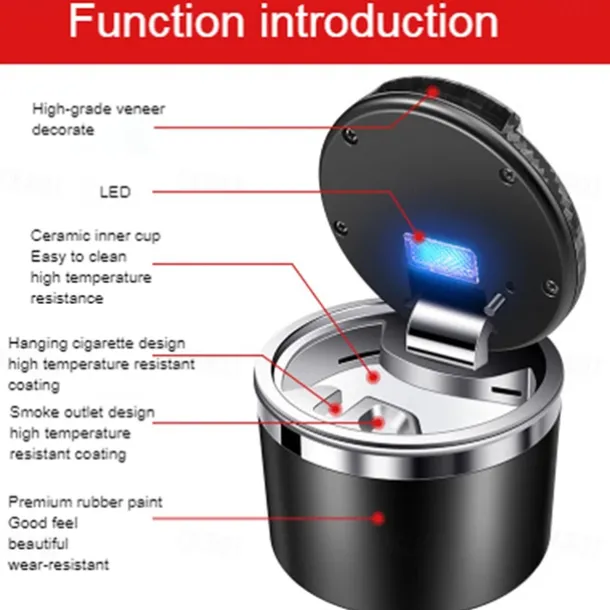 Function introduction

High-grade veneer decorate

LED

Ceramic inner cup
Easy to clean
high temperature resistance

Hanging cigarette design
high temperature resistant coating

Smoke outlet design
high temperature resistant coating

Premium rubber paint
Good feel
beautiful
wear-resistant