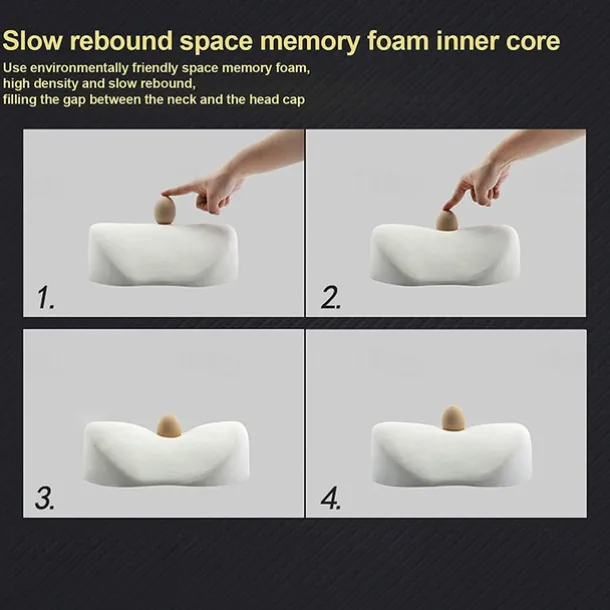 Slow rebound space memory foam inner core

Use environmentally friendly space memory foam, high density and slow rebound, filling the gap between the neck and the head cap

1.

2.

3.

4.