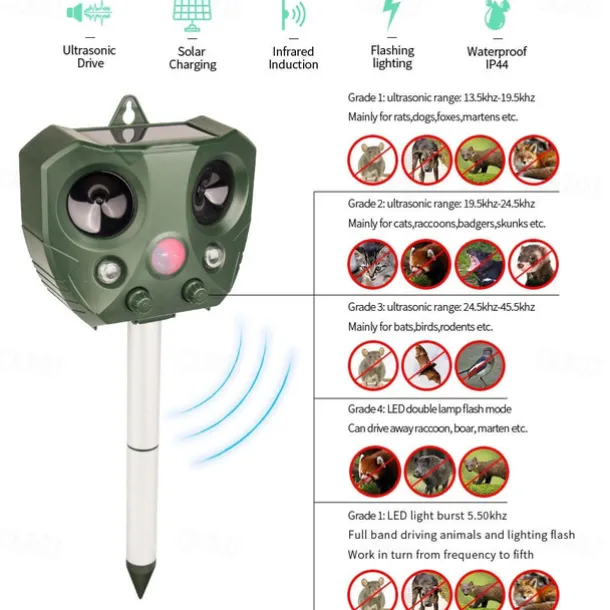 Ultrasonic Drive

Solar Charging

Infrared Induction

Flashing lighting

Waterproof IP44

Grade 1: ultrasonic range: 13.5khz-19.5khz
Mainly for rats,dogs,foxes,martens etc.

Grade 2: ultrasonic range: 19.5khz-24.5khz
Mainly for cats,raccoons,badgers,skunks etc.

Grade 3: ultrasonic range: 24.5khz-45.5khz
Mainly for bats,birds,rodents etc.

Grade 4: LED double lamp flash mode
Can drive away raccoon, boar, marten etc.

Grade 1: LED light burst 5.50khz
Full band driving animals and lighting flash
Work in turn from frequency to fifth