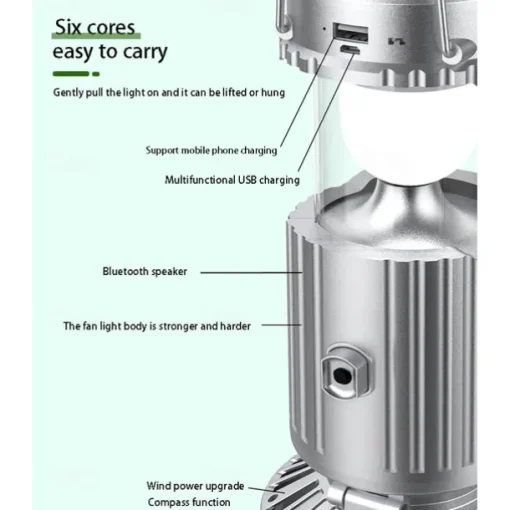 Six cores
easy to carry

Gently pull the light on and it can be lifted or hung

Support mobile phone charging

Multifunctional USB charging

Bluetooth speaker

The fan light body is stronger and harder

Wind power upgrade
Compass function