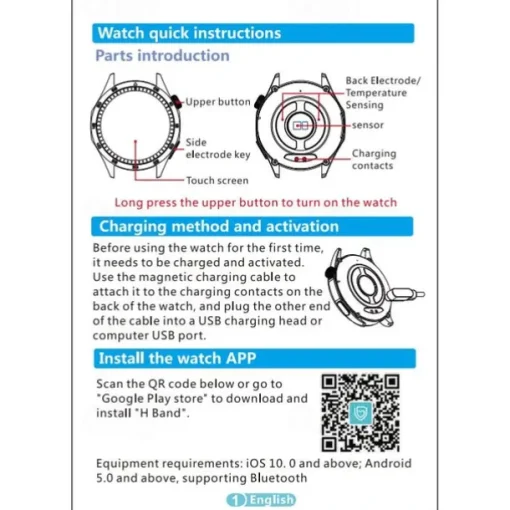 Watch quick instructions

Parts introduction

Upper button

Side electrode key

Touch screen

Back Electrode/ Temperature Sensing

sensor

Charging contacts

Long press the upper button to turn on the watch

Charging method and activation

Before using the watch for the first time, it needs to be charged and activated. Use the magnetic charging cable to attach it to the charging contacts on the back of the watch, and plug the other end of the cable into a USB charging head or computer USB port.

Install the watch APP

Scan the QR code below or go to "Google Play store" to download and install "H Band".

Equipment requirements: iOS 10. 0 and above; Android 5.0 and above, supporting Bluetooth

1 English