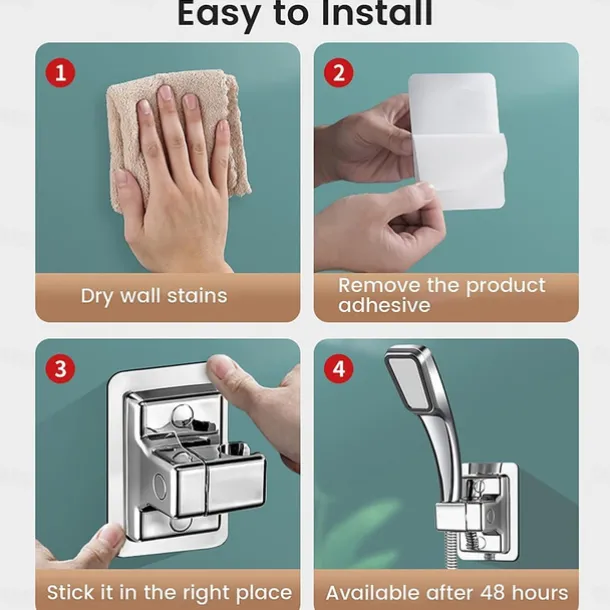 Easy to Install

1

Dry wall stains

2

Remove the product adhesive

3

Stick it in the right place

4

Available after 48 hours