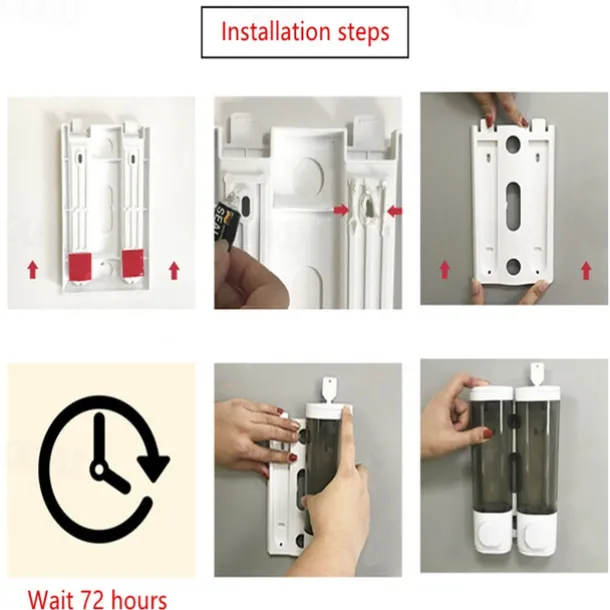 Installation steps

SEAL

Wait 72 hours