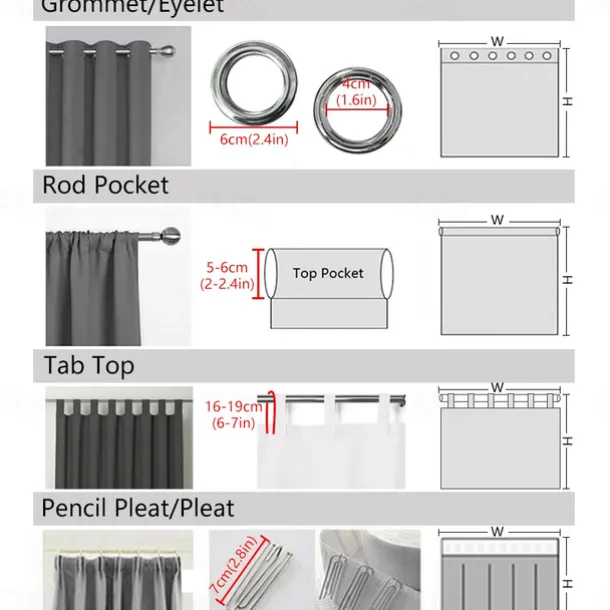 Grommet/Eyelet

6cm(2.4in)

4cm (1.6in)

W

H

Rod Pocket

5-6cm (2-2.4in)

Top Pocket

W

H

Tab Top

16-19cm (6-7in)

W

H

Pencil Pleat/Pleat

7cm(2.8in)

W

H