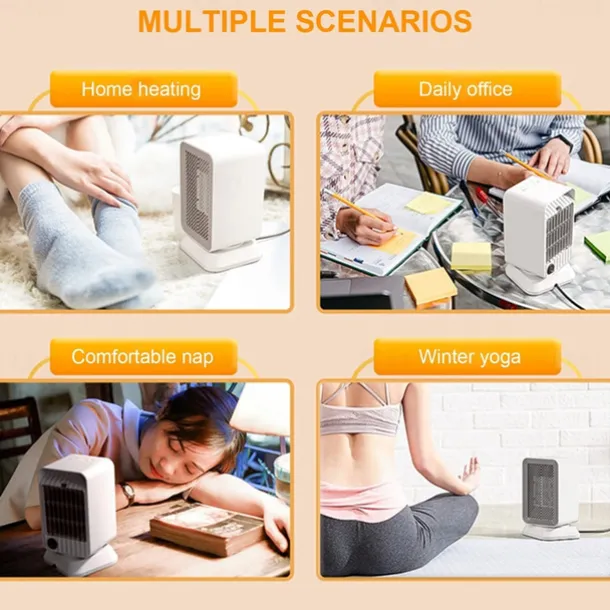 MULTIPLE SCENARIOS

Home heating

Daily office

Comfortable nap

Winter yoga