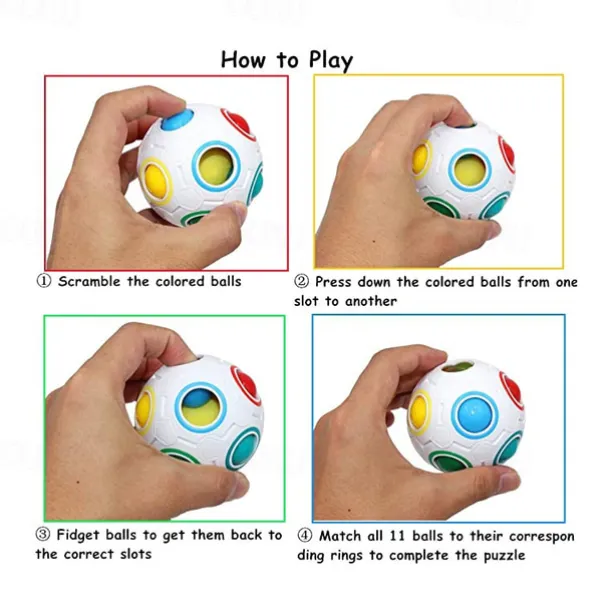 How to Play

① Scramble the colored balls

② Press down the colored balls from one slot to another

③ Fidget balls to get them back to the correct slots

④ Match all 11 balls to their correspon ding rings to complete the puzzle