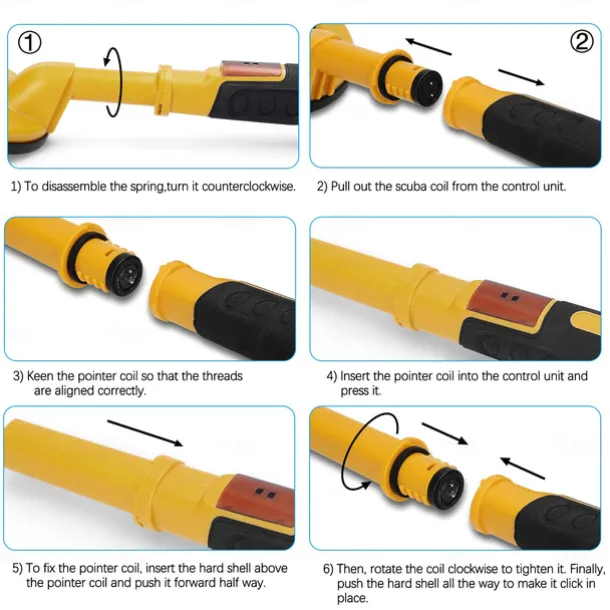 ①

②

1) To disassemble the spring,turn it counterclockwise.

2) Pull out the scuba coil from the control unit.

3) Keen the pointer coil so that the threads are aligned correctly.

4) Insert the pointer coil into the control unit and press it.

5) To fix the pointer coil, insert the hard shell above the pointer coil and push it forward half way.

6) Then, rotate the coil clockwise to tighten it. Finally, push the hard shell all the way to make it click in place.