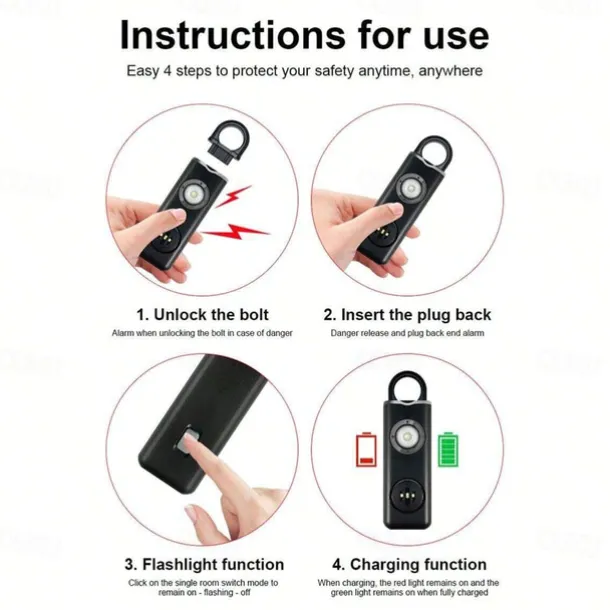 Instructions for use

Easy 4 steps to protect your safety anytime, anywhere

1. Unlock the bolt

Alarm when unlocking the bolt in case of danger

2. Insert the plug back

Danger release and plug back end alarm

3. Flashlight function

Click on the single room switch mode to remain on - flashing - off

4. Charging function

When charging, the red light remains on and the green light remains on when fully charged