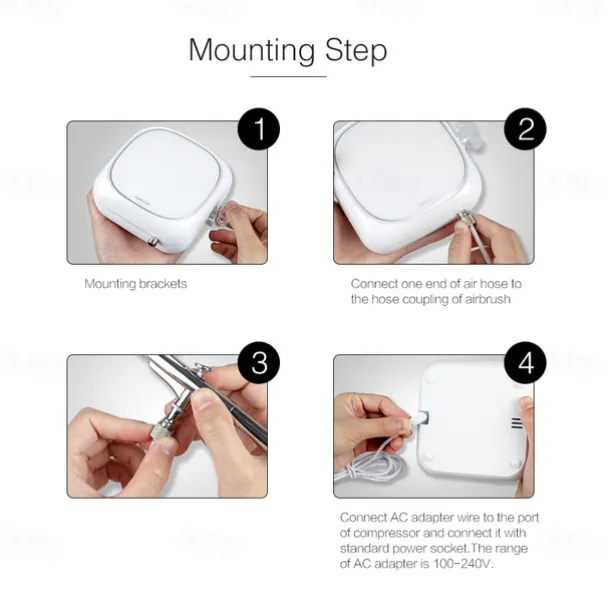 Mounting Step

1

Mounting brackets

2

Connect one end of air hose to the hose coupling of airbrush

3

4

Connect AC adapter wire to the port of compressor and connect it with standard power socket.The range of AC adapter is 100-240V.