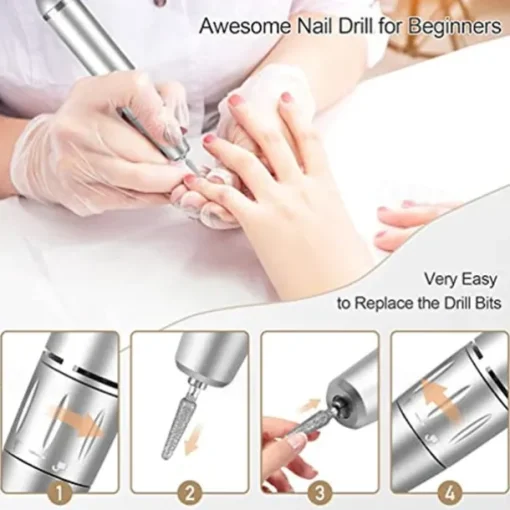 Awesome Nail Drill for Beginners

Very Easy
to Replace the Drill Bits

1

2

3

4