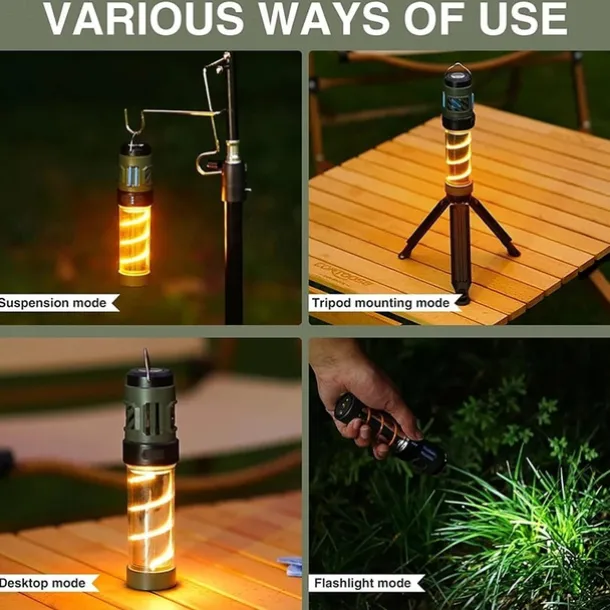 VARIOUS WAYS OF USE

Suspension mode

Tripod mounting mode

Desktop mode

Flashlight mode