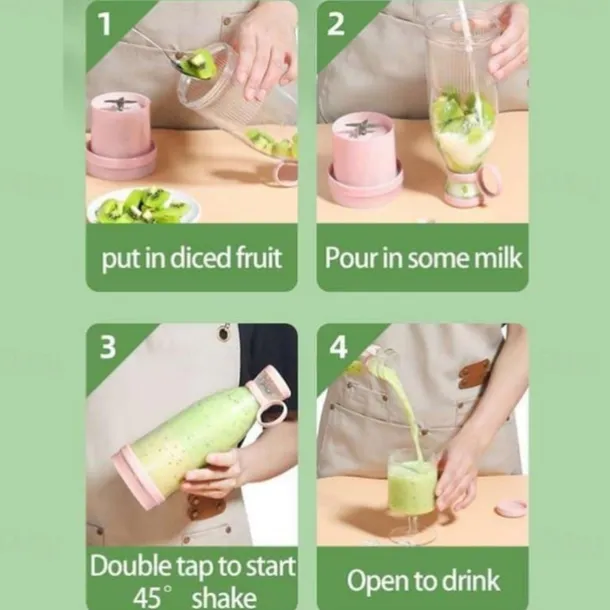 1

put in diced fruit

2

Pour in some milk

3

Double tap to start 45° shake

4

Open to drink