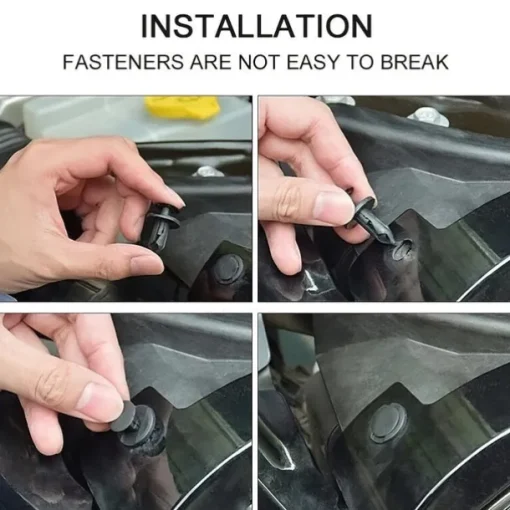 INSTALLATION

FASTENERS ARE NOT EASY TO BREAK