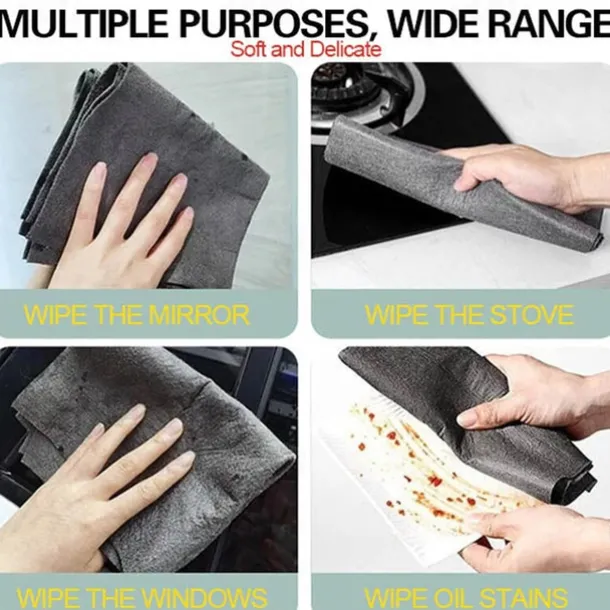 MULTIPLE PURPOSES, WIDE RANGE
Soft and Delicate

WIPE THE MIRROR

WIPE THE STOVE

WIPE THE WINDOWS

WIPE OIL STAINS