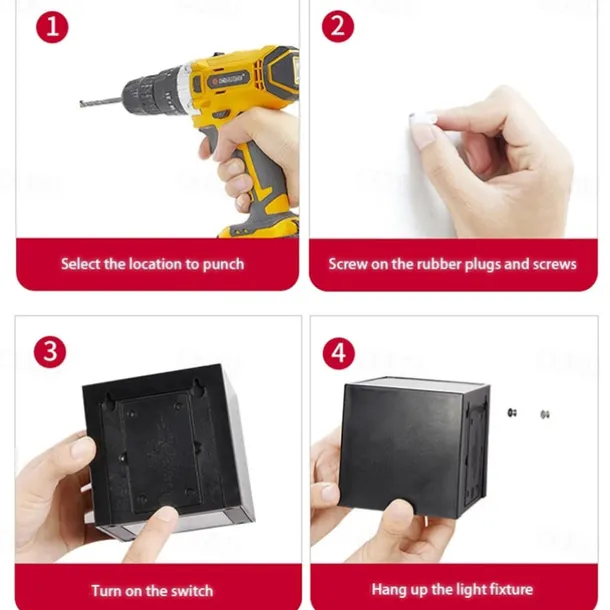 1

Select the location to punch

2

Screw on the rubber plugs and screws

3

Turn on the switch

4

Hang up the light fixture