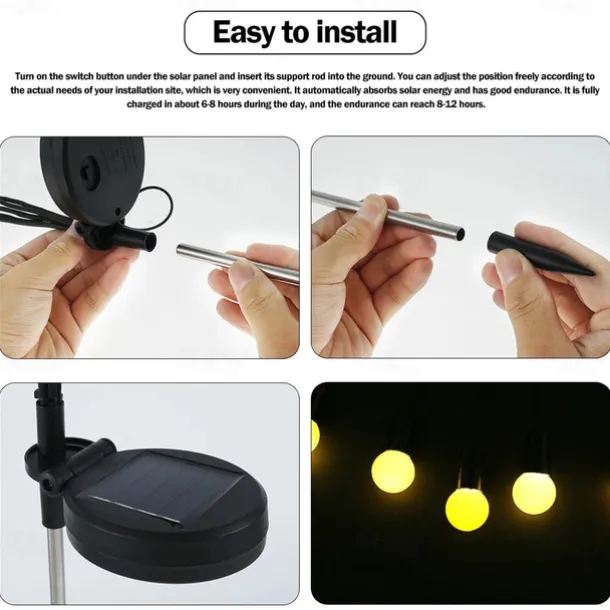 Easy to install

Turn on the switch button under the solar panel and insert its support rod into the ground. You can adjust the position freely according to the actual needs of your installation site, which is very convenient. It automatically absorbs solar energy and has good endurance. It is fully charged in about 6-8 hours during the day, and the endurance can reach 8-12 hours.