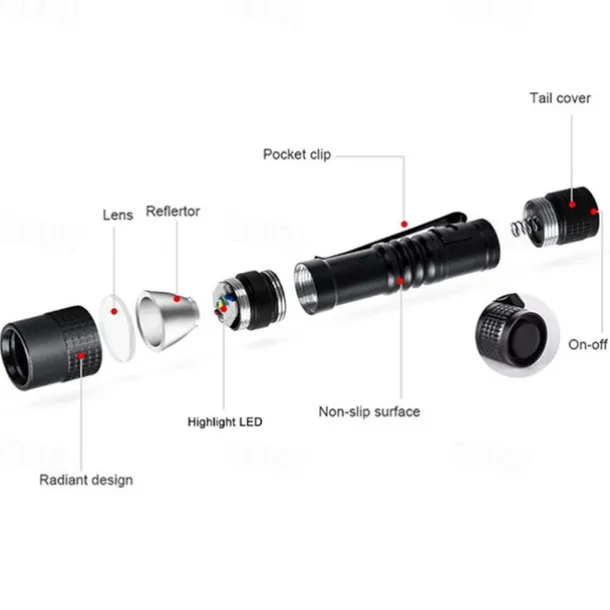 Tail cover

Pocket clip

Lens

Reflertor

On-off

Highlight LED

Non-slip surface

Radiant design