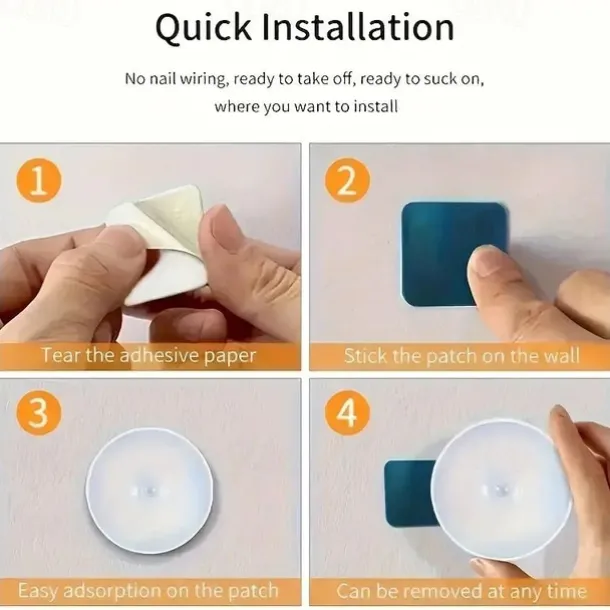 Quick Installation

No nail wiring, ready to take off, ready to suck on, where you want to install

1

Tear the adhesive paper

2

Stick the patch on the wall

3

Easy adsorption on the patch

4

Can be removed at any time