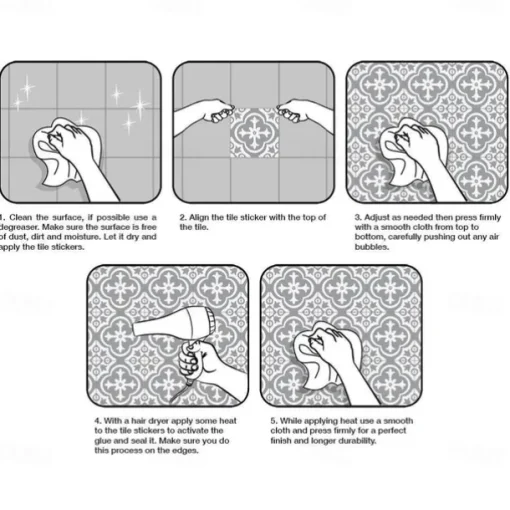 1. Clean the surface, if possible use a degreaser. Make sure the surface is free of dust, dirt and moisture. Let it dry and apply the tile stickers.

2. Align the tile sticker with the top of the tile.

3. Adjust as needed then press firmly with a smooth cloth from top to bottom, carefully pushing out any air bubbles.

4. With a hair dryer apply some heat to the tile stickers to activate the glue and seal it. Make sure you do this process on the edges.

5. While applying heat use a smooth cloth and press firmly for a perfect finish and longer durability.