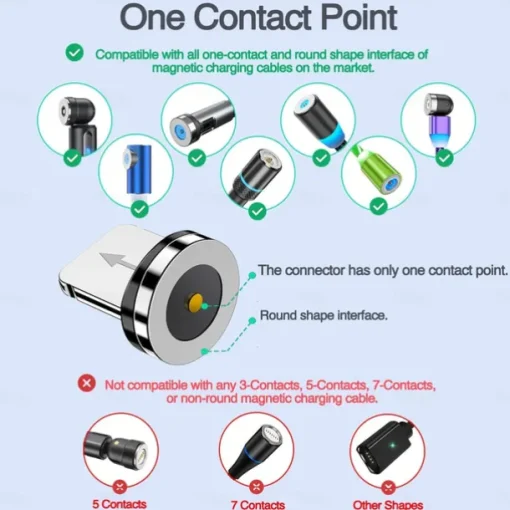 One Contact Point

Compatible with all one-contact and round shape interface of magnetic charging cables on the market.

The connector has only one contact point.

Round shape interface.

Not compatible with any 3-Contacts, 5-Contacts, 7-Contacts, or non-round magnetic charging cable.

5 Contacts

7 Contacts

Other Shapes