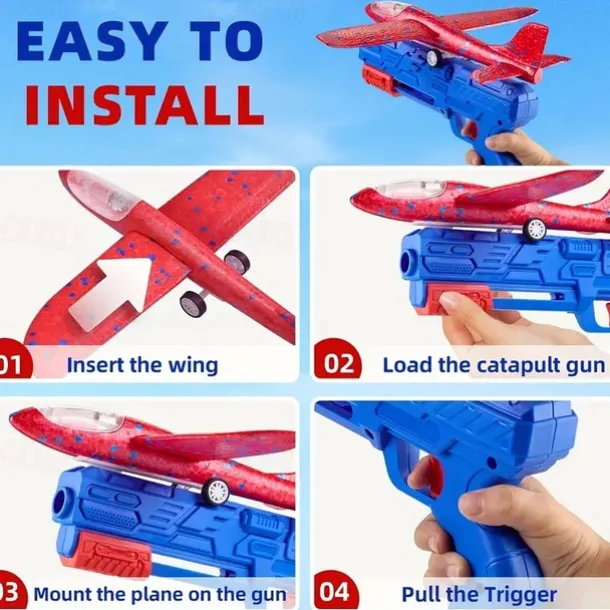 EASY TO
INSTALL

01 Insert the wing

02 Load the catapult gun

03 Mount the plane on the gun

04 Pull the Trigger