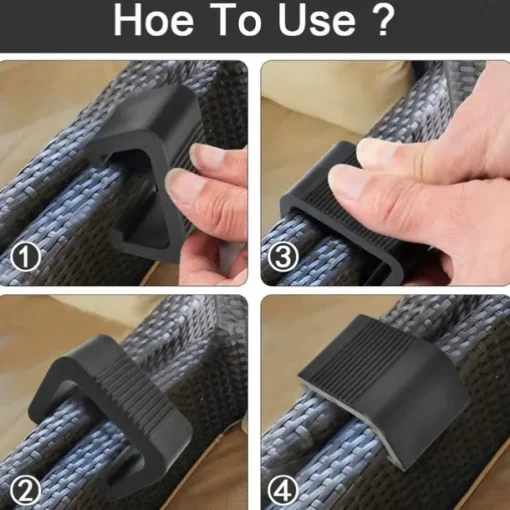 Hoe To Use ?

①

③

②

④