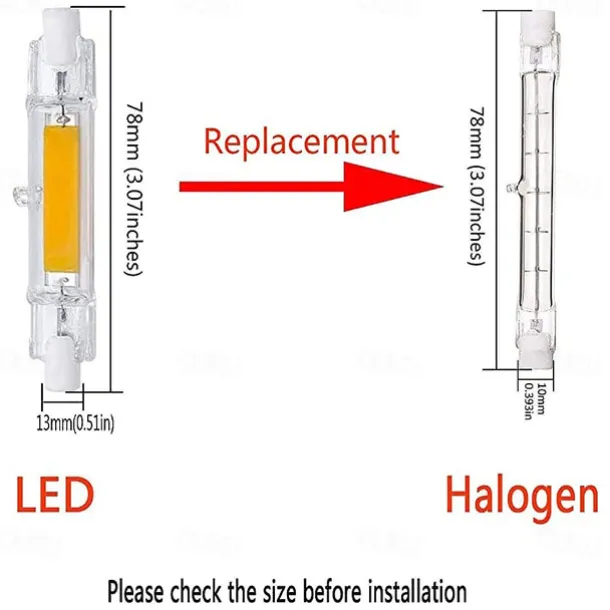 78mm (3.07inches)

Replacement

78mm (3.07inches)

13mm(0.51in)

10mm
0.393in

LED

Halogen

Please check the size before installation