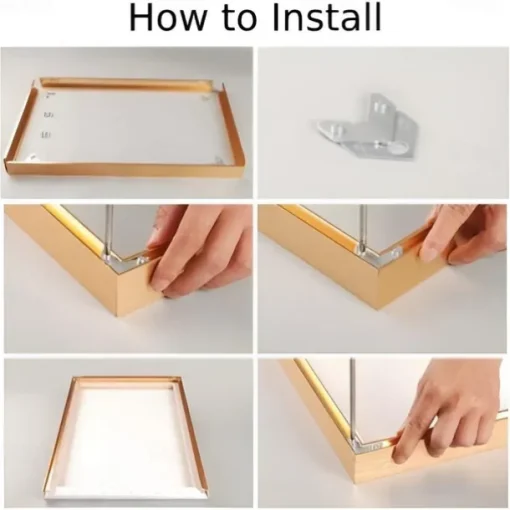 How to Install