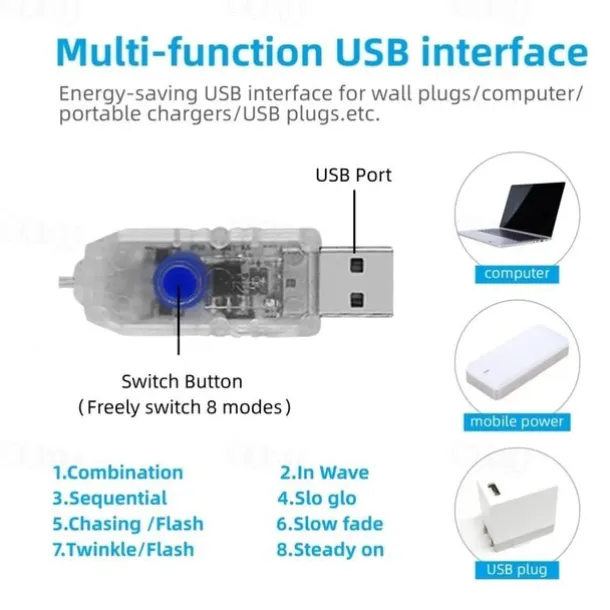 Multi-function USB interface

Energy-saving USB interface for wall plugs/computer/ portable chargers/USB plugs.etc.

USB Port

Switch Button
( Freely switch 8 modes )

computer

mobile power

USB plug

1.Combination
2.In Wave
3.Sequential
4.Slo glo
5.Chasing /Flash
6.Slow fade
7.Twinkle/Flash
8.Steady on