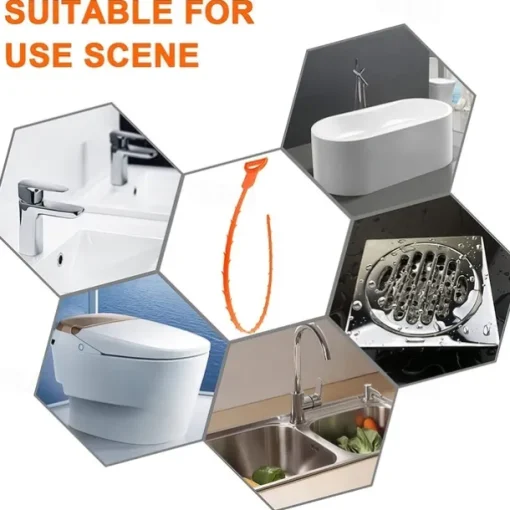 SUITABLE FOR
USE SCENE