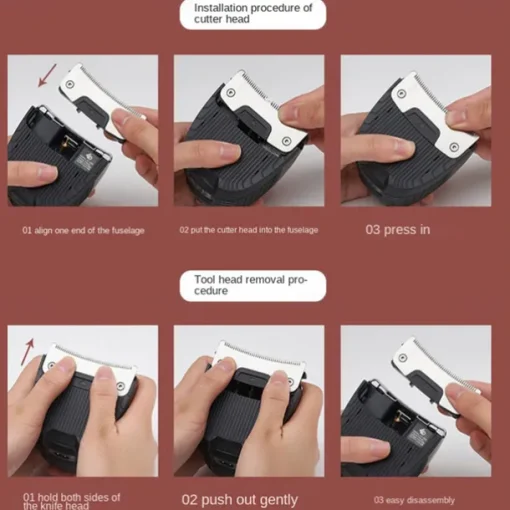 Installation procedure of cutter head

01 align one end of the fuselage

02 put the cutter head into the fuselage

03 press in

Tool head removal procedure

01 hold both sides of the knife head

02 push out gently

03 easy disassembly