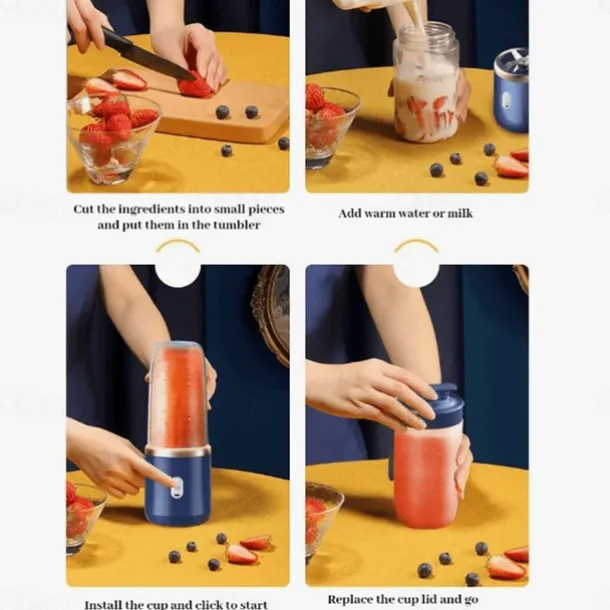 Cut the ingredients into small pieces and put them in the tumbler

Add warm water or milk

Install the cup and click to start

Replace the cup lid and go