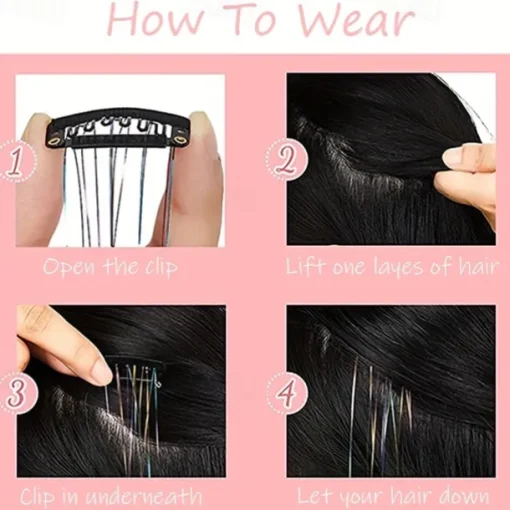 How To Wear

1

Open the clip

2

Lift one layes of hair

3

Clip in underneath

4

Let your hair down